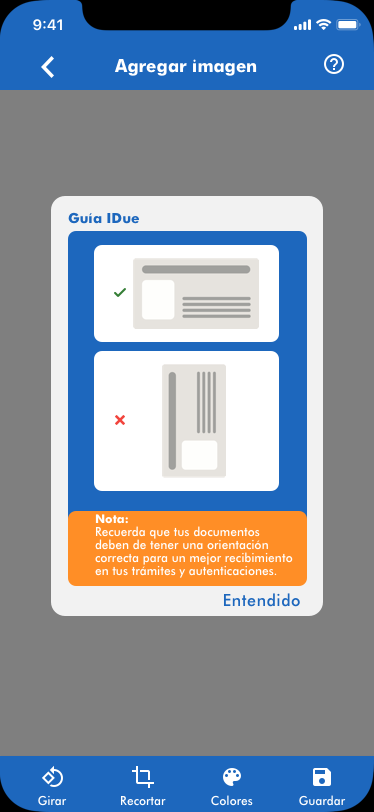 9:41

Agregar imagen

Guía IDue

Nota:
Recuerda que tus documentos deben de tener una orientación correcta para un mejor recibimiento en tus trámites y autenticaciones.

Entendido

Girar
Recortar
Colores
Guardar